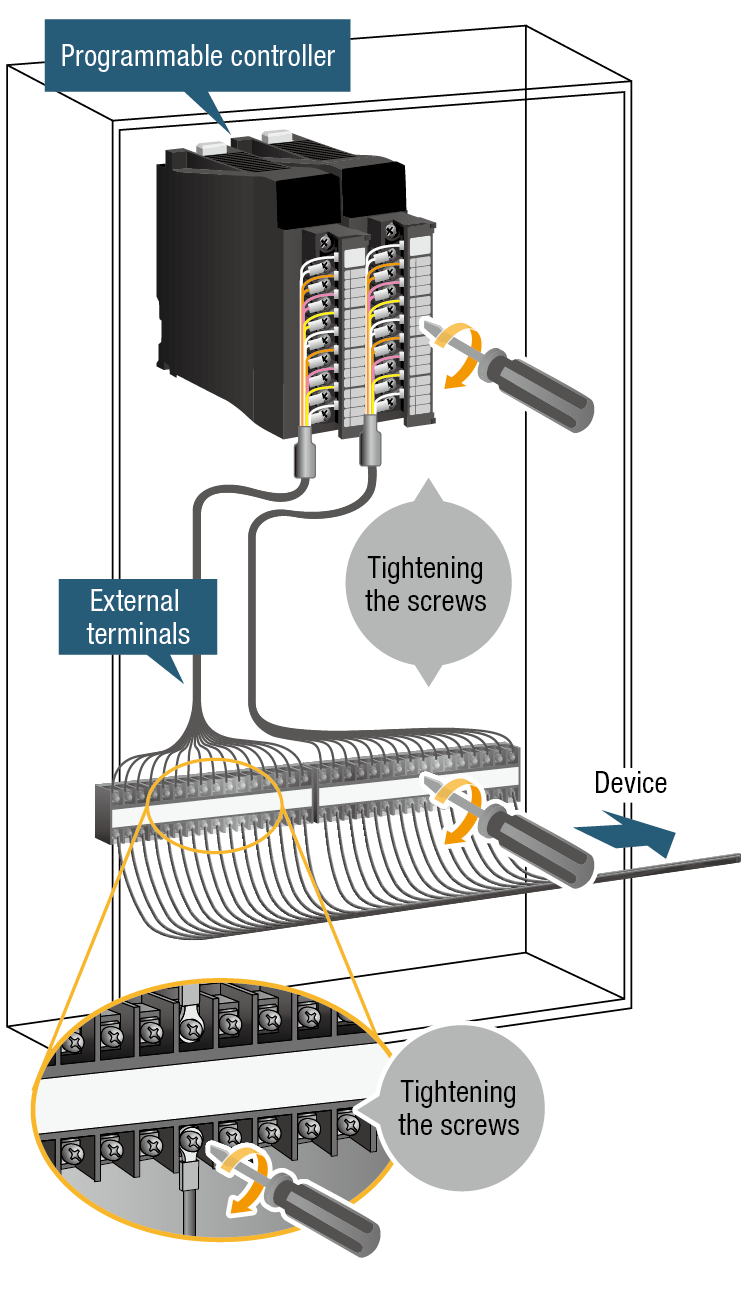 Programmable controller

Tightening the screws

External terminals

Device

Tightening the screws